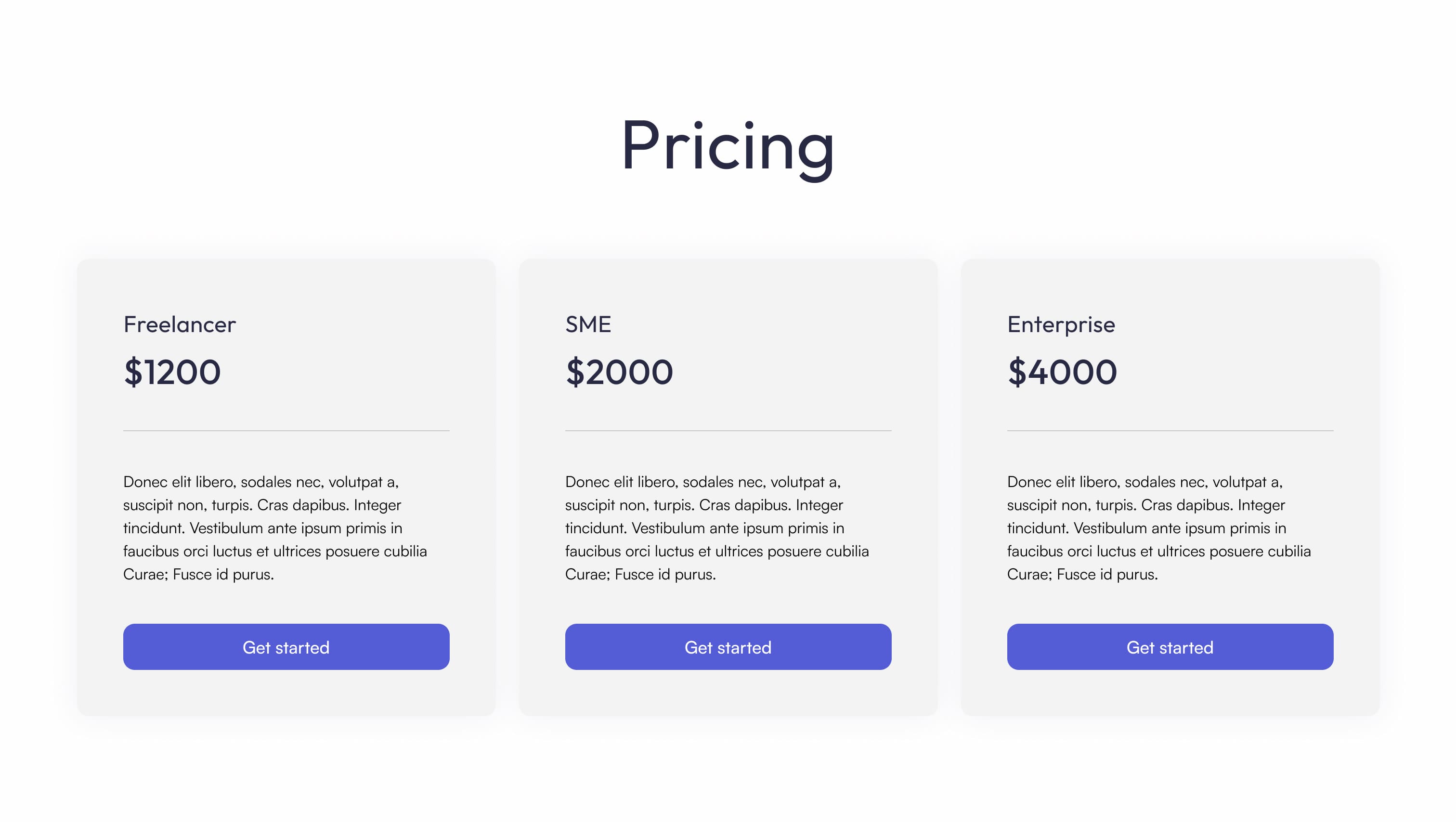 Pricing

Freelancer

\$1200

Donec elit libero, sodales nec, volutpat a, suscipit non, turpis. Cras dapibus. Integer tincidunt. Vestibulum ante ipsum primis in faucibus orci luctus et ultrices posuere cubilia Curae; Fusce id purus.

Get started

SME

\$2000

Donec elit libero, sodales nec, volutpat a, suscipit non, turpis. Cras dapibus. Integer tincidunt. Vestibulum ante ipsum primis in faucibus orci luctus et ultrices posuere cubilia Curae; Fusce id purus.

Get started

Enterprise

\$4000

Donec elit libero, sodales nec, volutpat a, suscipit non, turpis. Cras dapibus. Integer tincidunt. Vestibulum ante ipsum primis in faucibus orci luctus et ultrices posuere cubilia Curae; Fusce id purus.

Get started